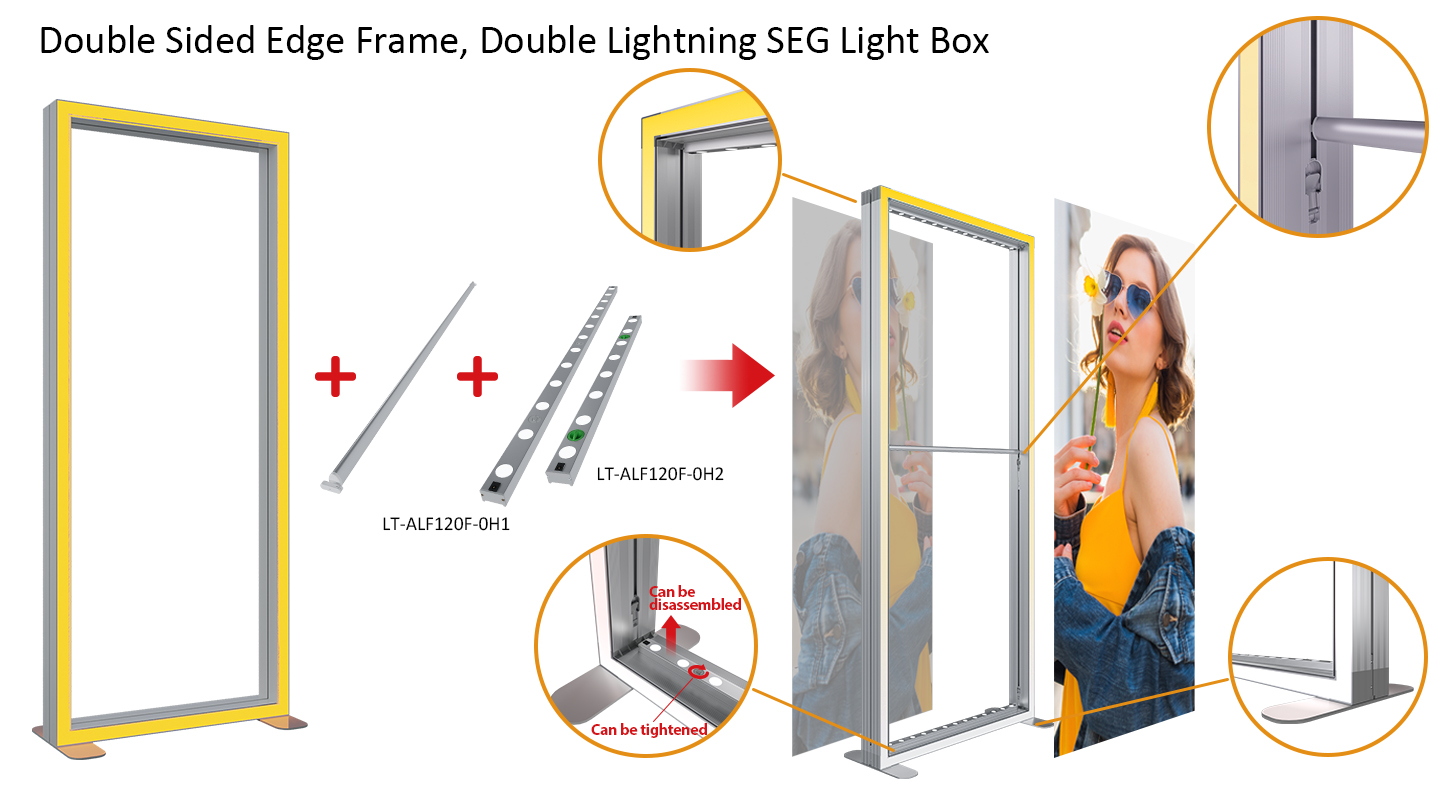 Double Sided Edge Frame, Double Lightning SEG Light Box

LT-ALF120F-0H2

LT-ALF120F-0H1

Can be disassembled

Can be tightened