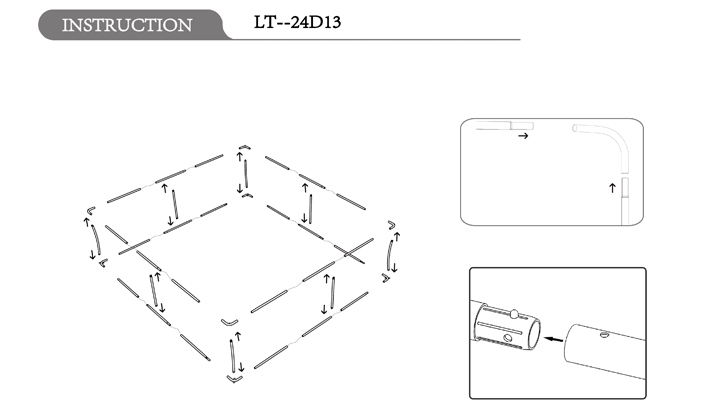 INSTRUCTION

LT--24D13