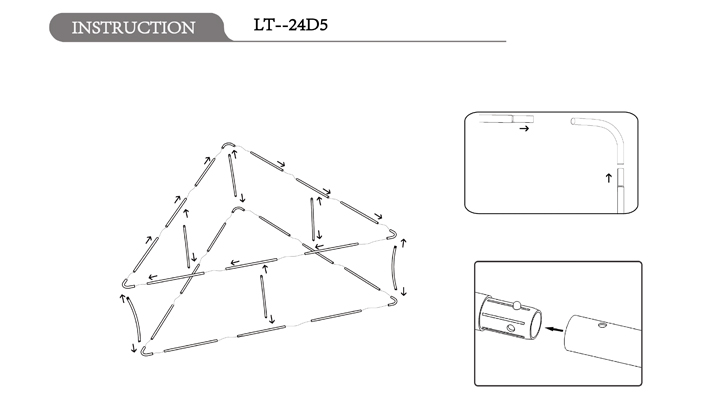 INSTRUCTION

LT--24D5